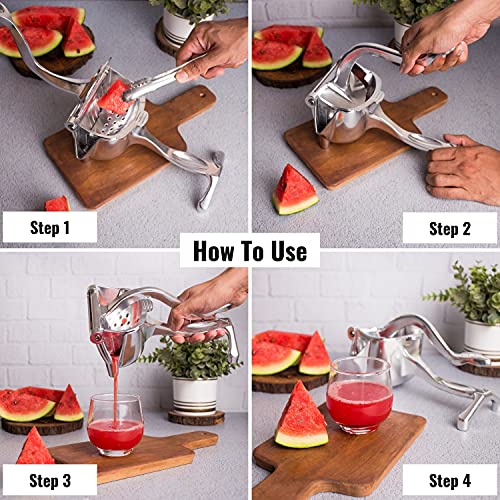 Step 1

Step 2

How To Use

Step 3

Step 4