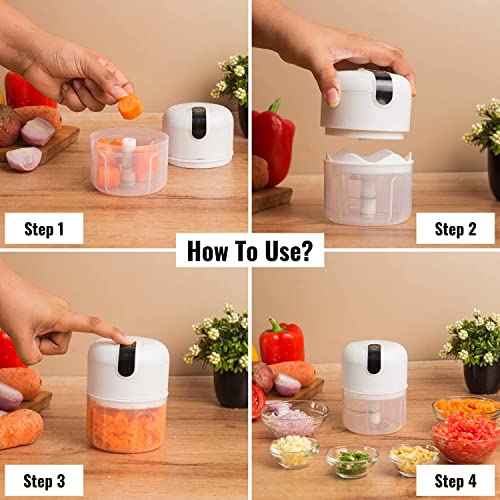 Step 1

Step 2

How To Use?

Step 3

Step 4