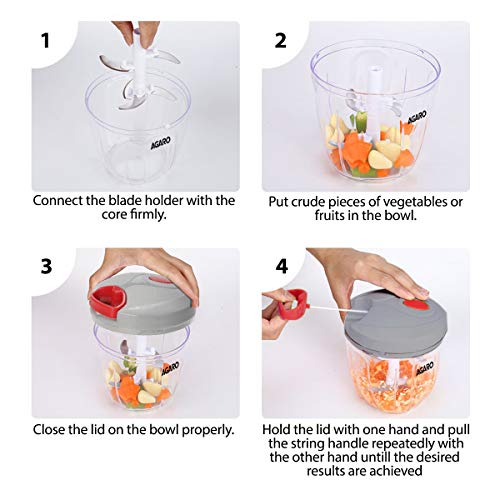 1

AGARO

Connect the blade holder with the core firmly.

2

AGARO

Put crude pieces of vegetables or fruits in the bowl.

3

AGARO

Close the lid on the bowl properly.

4

AGARO

Hold the lid with one hand and pull the string handle repeatedly with the other hand untill the desired results are achieved