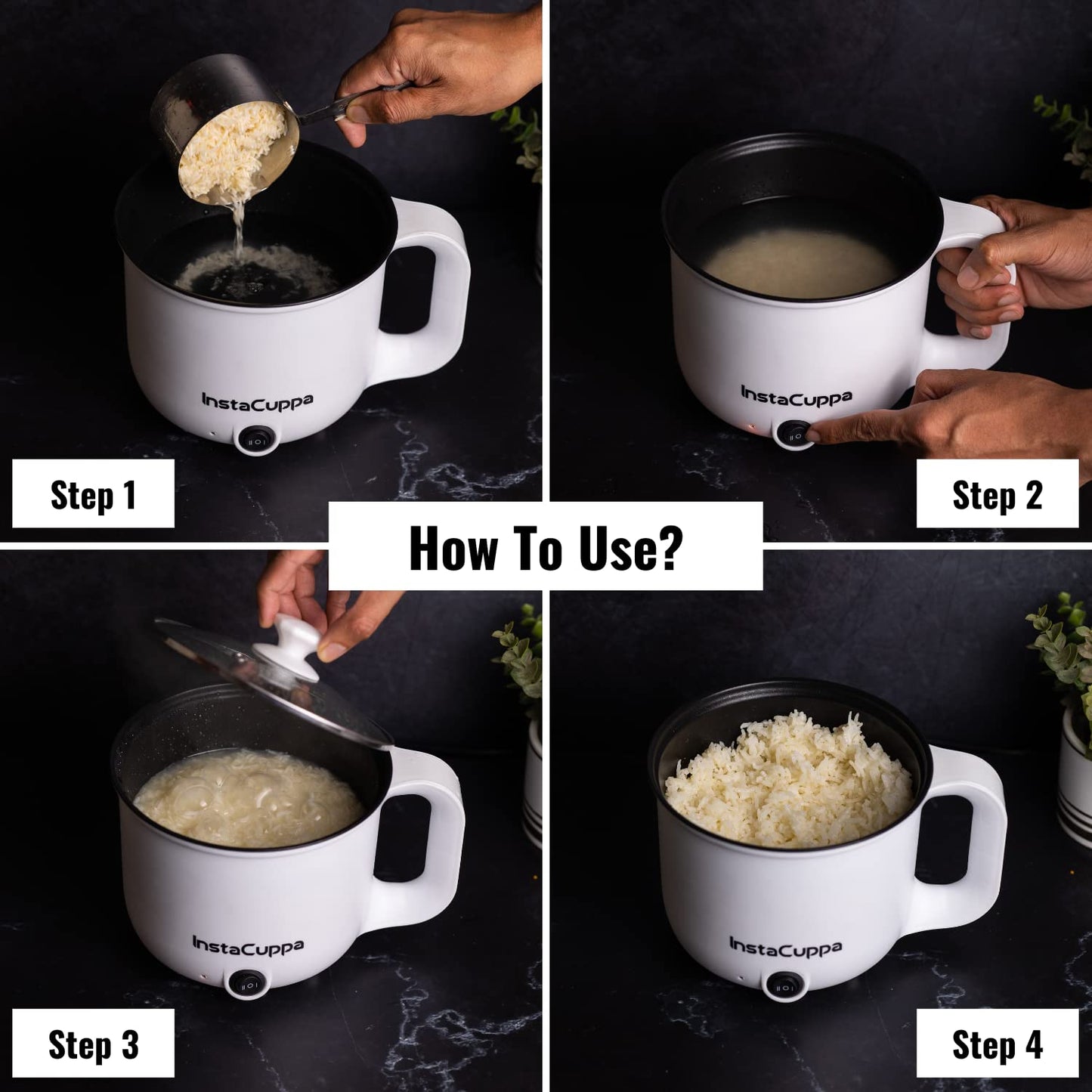 InstaCuppa

Step 1

InstaCuppa

Step 2

How To Use?

InstaCuppa

Step 3

InstaCuppa

Step 4